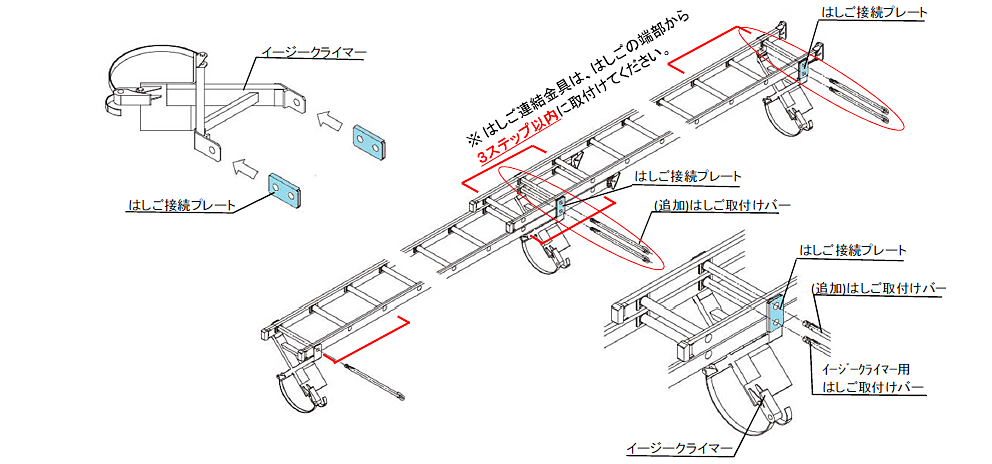 イージークライマー

はしご接続プレート

※はしご連結金具は、はしごの端部から
3ステップ以内に取付けてください。

はしご接続プレート

はしご接続プレート

(追加)はしご取付けバー

はしご接続プレート

(追加)はしご取付けバー

イージークライマー用
はしご取付けバー

イージークライマー